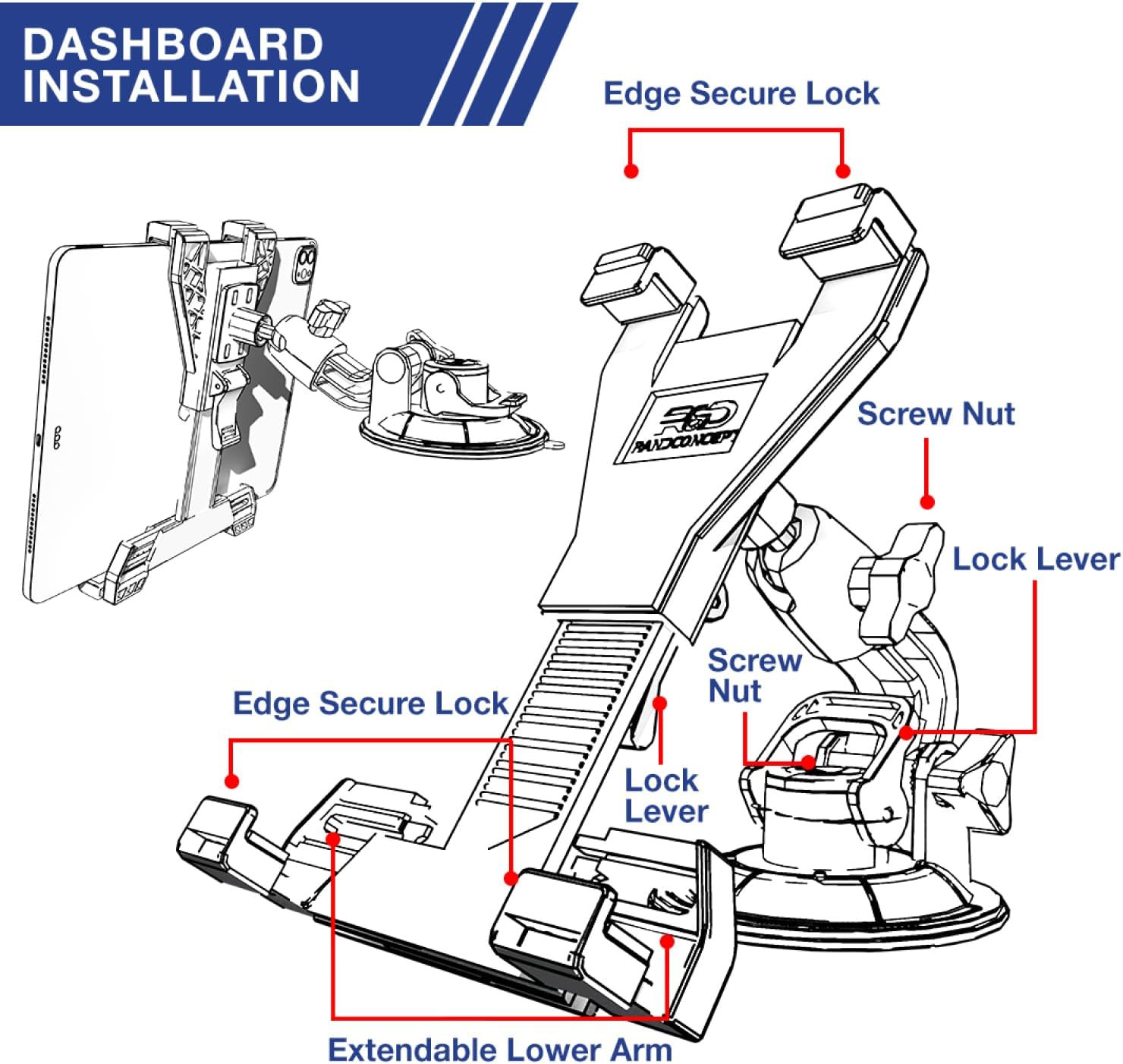 DASHBOARD INSTALLATION

Edge Secure Lock

RANDCONCEPT

Screw Nut

Lock Lever

Screw Nut

Edge Secure Lock

Lock Lever

Extendable Lower Arm